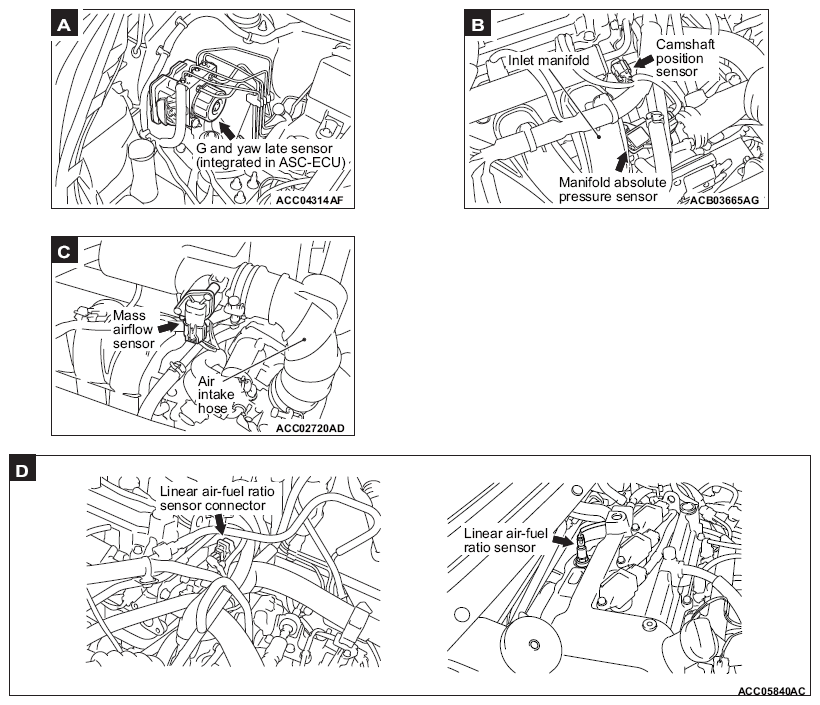 A

G and yaw late sensor (integrated in ASC-ECU)

ACC04314AF

B

Inlet manifold

Camshaft position sensor

Manifold absolute pressure sensor

ACB03665AG

C

Mass airflow sensor

Air intake hose

ACC02720AD

D

Linear air-fuel ratio sensor connector

Linear air-fuel ratio sensor

ACC05840AC