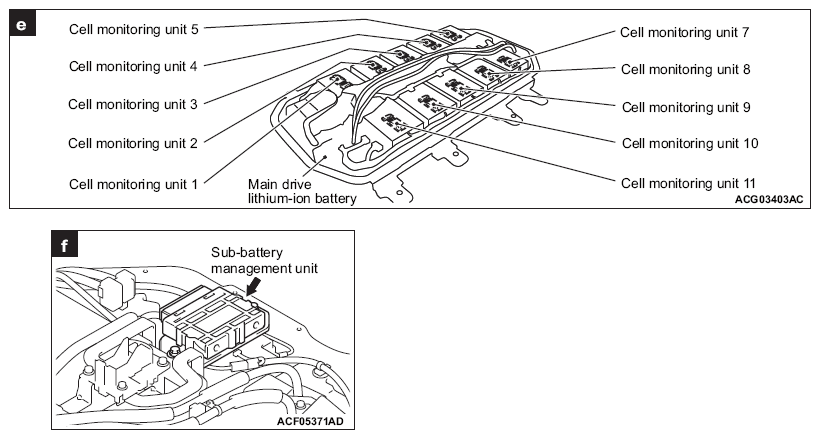 e

Cell monitoring unit 5
Cell monitoring unit 4
Cell monitoring unit 3
Cell monitoring unit 2
Cell monitoring unit 1

Main drive lithium-ion battery

Cell monitoring unit 7
Cell monitoring unit 8
Cell monitoring unit 9
Cell monitoring unit 10
Cell monitoring unit 11

ACG03403AC

f

Sub-battery management unit

ACF05371AD