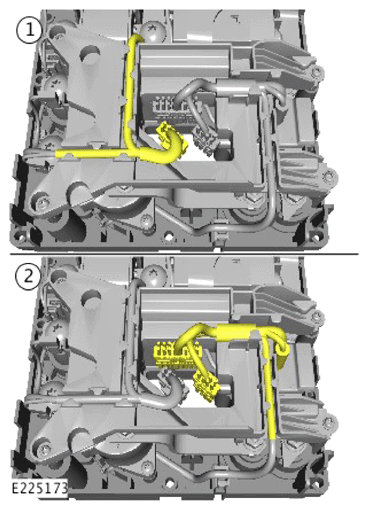 1

2

E225173