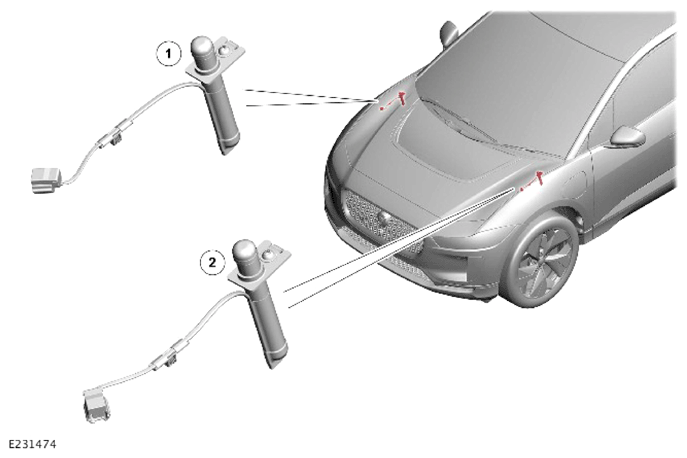 1

2

E231474