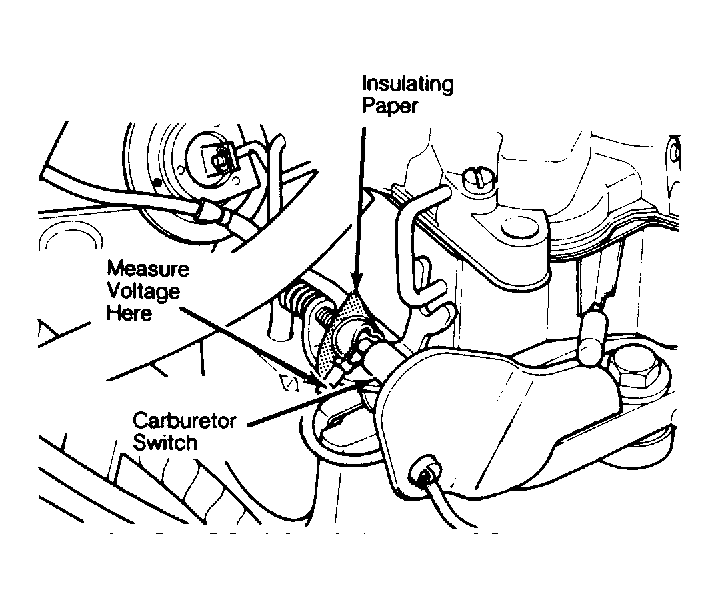 Insulating Paper

Measure Voltage Here

Carburetor Switch