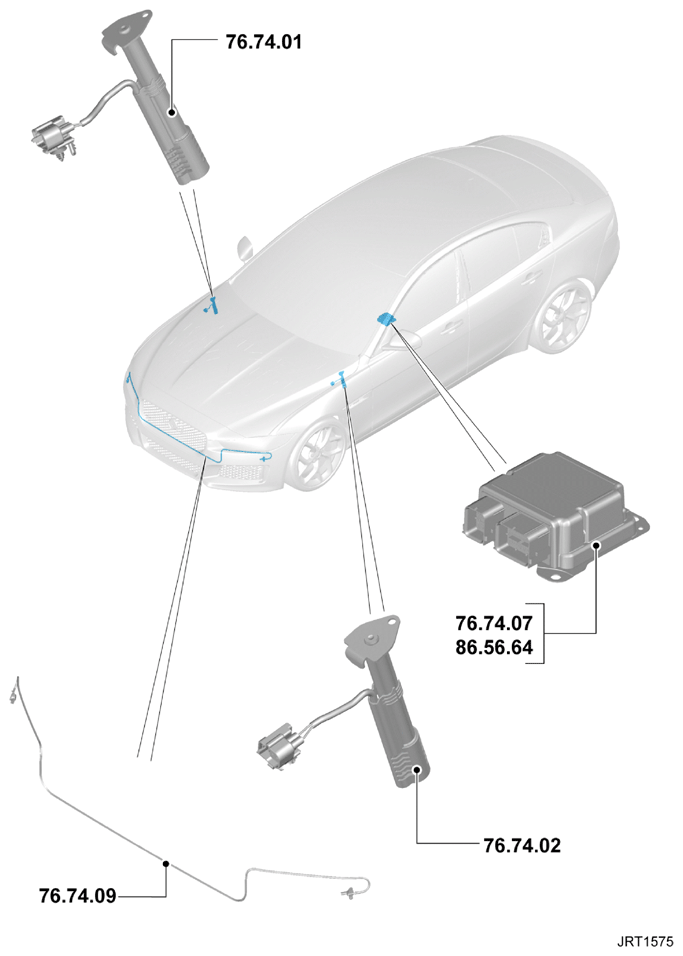 76.74.01

76.74.07
86.56.64

76.74.02

76.74.09

JRT1575