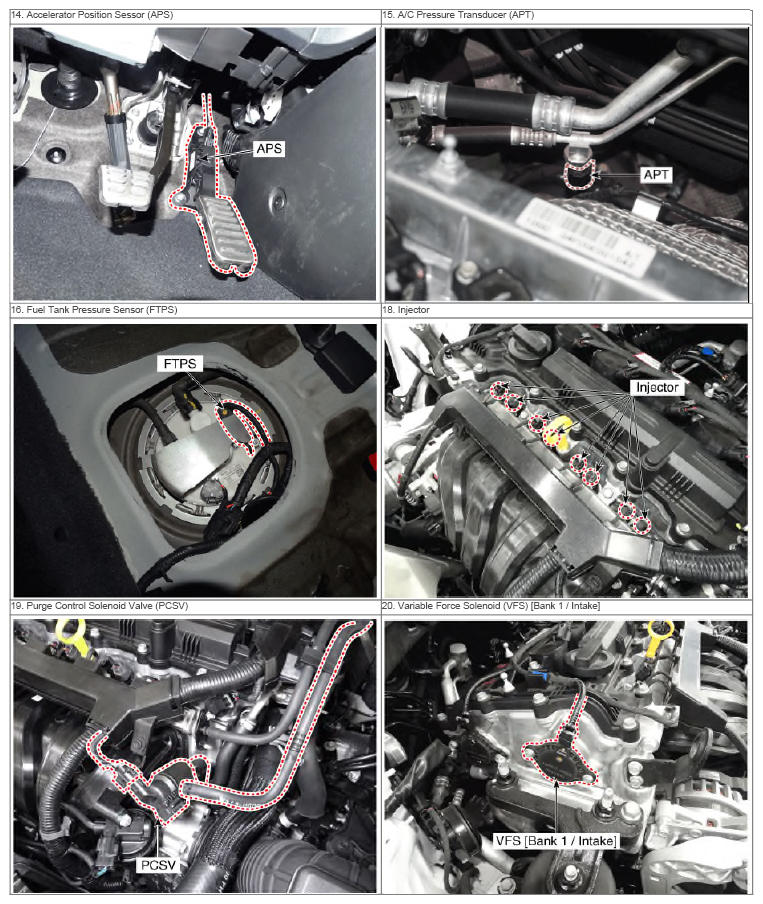 | 14. Accelerator Position Sessor (APS) | 15. A/C Pressure Transducer (APT) |
|---|---|
| APS | APT |
| 16. Fuel Tank Pressure Sensor (FTPS) | 18. Injector |
| FTPS | Injector |
| 19. Purge Control Solenoid Valve (PCSV) | 20. Variable Force Solenoid (VFS) [Bank 1 / Intake] |
| PCSV | VFS [Bank 1 / Intake] |