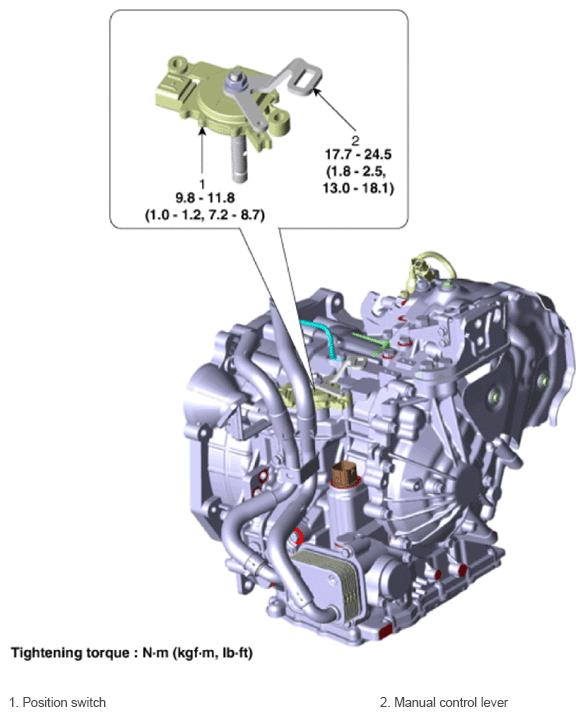 2
17.7 - 24.5
(1.8 - 2.5,
13.0 - 18.1)

1
9.8 - 11.8
(1.0 - 1.2, 7.2 - 8.7)

Tightening torque : N·m (kgf·m, lb·ft)

1. Position switch

2. Manual control lever