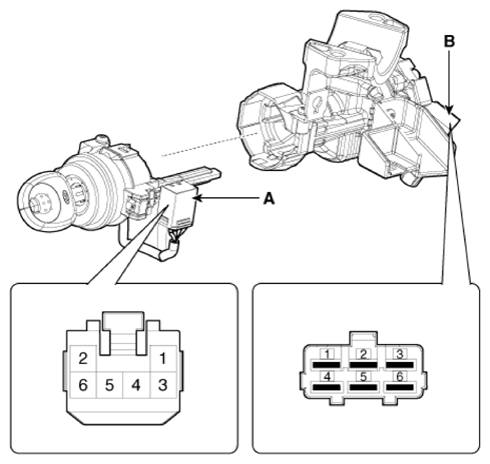 B

A

2
1
6
5
4
3

1
2
3
4
5
6