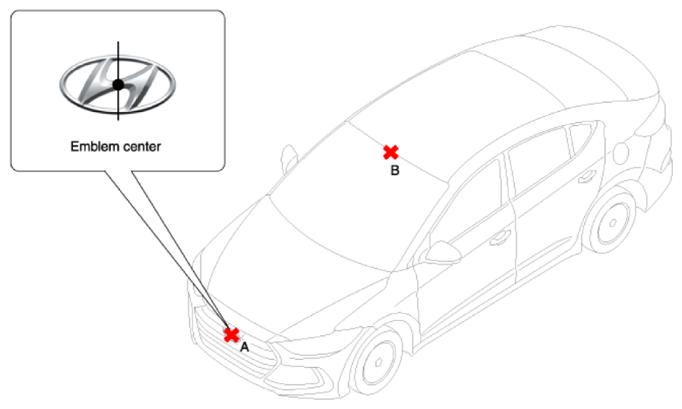 Emblem center

B

A