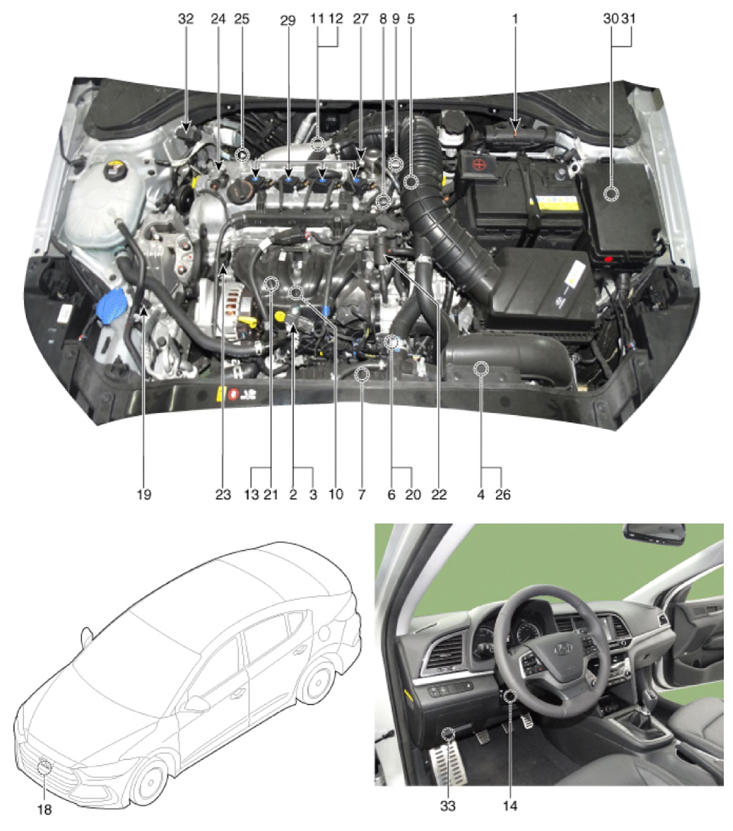 32 24 25 29 11 12 27 8 9 5 1 30 31

19 23 13 21 2 3 10 7 6 20 22 4 26

18

33 14