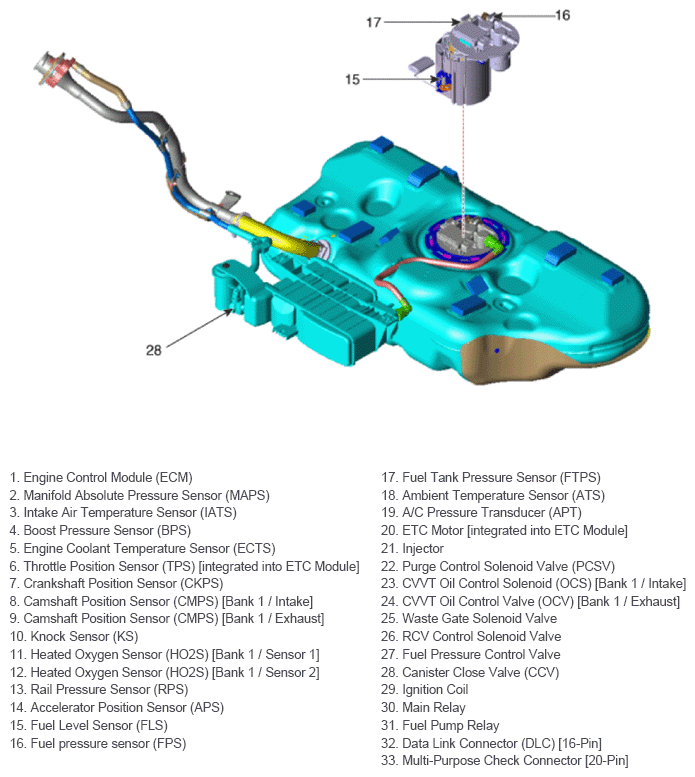 17
16
15
28

1. Engine Control Module (ECM)
2. Manifold Absolute Pressure Sensor (MAPS)
3. Intake Air Temperature Sensor (IATS)
4. Boost Pressure Sensor (BPS)
5. Engine Coolant Temperature Sensor (ECTS)
6. Throttle Position Sensor (TPS) [integrated into ETC Module]
7. Crankshaft Position Sensor (CKPS)
8. Camshaft Position Sensor (CMPS) [Bank 1 / Intake]
9. Camshaft Position Sensor (CMPS) [Bank 1 / Exhaust]
10. Knock Sensor (KS)
11. Heated Oxygen Sensor (HO2S) [Bank 1 / Sensor 1]
12. Heated Oxygen Sensor (HO2S) [Bank 1 / Sensor 2]
13. Rail Pressure Sensor (RPS)
14. Accelerator Position Sensor (APS)
15. Fuel Level Sensor (FLS)
16. Fuel pressure sensor (FPS)

17. Fuel Tank Pressure Sensor (FTPS)
18. Ambient Temperature Sensor (ATS)
19. A/C Pressure Transducer (APT)
20. ETC Motor [integrated into ETC Module]
21. Injector
22. Purge Control Solenoid Valve (PCSV)
23. CVVT Oil Control Solenoid (OCS) [Bank 1 / Intake]
24. CVVT Oil Control Valve (OCV) [Bank 1 / Exhaust]
25. Waste Gate Solenoid Valve
26. RCV Control Solenoid Valve
27. Fuel Pressure Control Valve
28. Canister Close Valve (CCV)
29. Ignition Coil
30. Main Relay
31. Fuel Pump Relay
32. Data Link Connector (DLC) [16-Pin]
33. Multi-Purpose Check Connector [20-Pin]