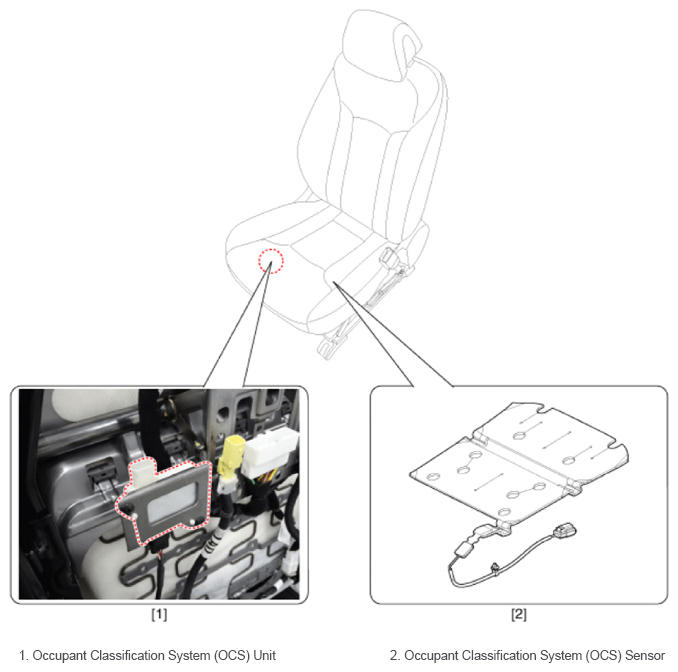 [1]

[2]

1. Occupant Classification System (OCS) Unit

2. Occupant Classification System (OCS) Sensor