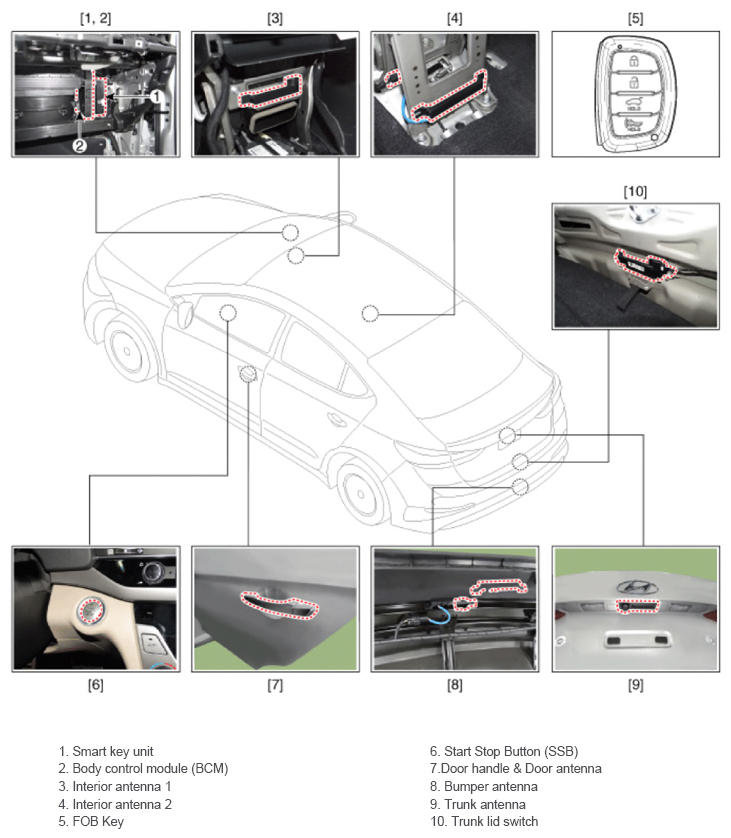 [1, 2]

1

2

[3]

[4]

[5]

[10]

[6]

[7]

[8]

[9]

1. Smart key unit
2. Body control module (BCM)
3. Interior antenna 1
4. Interior antenna 2
5. FOB Key

6. Start Stop Button (SSB)
7.Door handle & Door antenna
8. Bumper antenna
9. Trunk antenna
10. Trunk lid switch