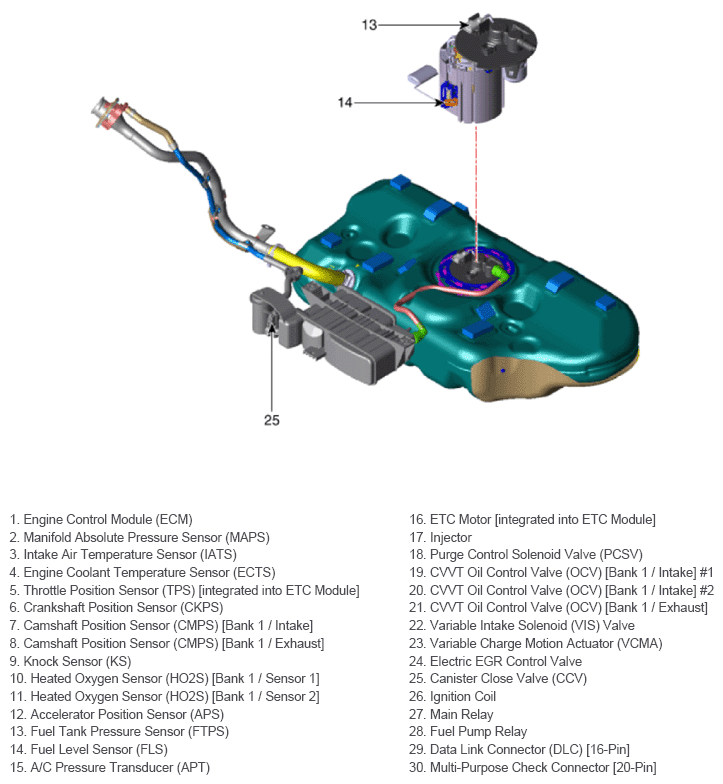 13

14

25

1. Engine Control Module (ECM)
2. Manifold Absolute Pressure Sensor (MAPS)
3. Intake Air Temperature Sensor (IATS)
4. Engine Coolant Temperature Sensor (ECTS)
5. Throttle Position Sensor (TPS) [integrated into ETC Module]
6. Crankshaft Position Sensor (CKPS)
7. Camshaft Position Sensor (CMPS) [Bank 1 / Intake]
8. Camshaft Position Sensor (CMPS) [Bank 1 / Exhaust]
9. Knock Sensor (KS)
10. Heated Oxygen Sensor (HO2S) [Bank 1 / Sensor 1]
11. Heated Oxygen Sensor (HO2S) [Bank 1 / Sensor 2]
12. Accelerator Position Sensor (APS)
13. Fuel Tank Pressure Sensor (FTPS)
14. Fuel Level Sensor (FLS)
15. A/C Pressure Transducer (APT)

16. ETC Motor [integrated into ETC Module]
17. Injector
18. Purge Control Solenoid Valve (PCSV)
19. CVVT Oil Control Valve (OCV) [Bank 1 / Intake] #1
20. CVVT Oil Control Valve (OCV) [Bank 1 / Intake] #2
21. CVVT Oil Control Valve (OCV) [Bank 1 / Exhaust]
22. Variable Intake Solenoid (VIS) Valve
23. Variable Charge Motion Actuator (VCMA)
24. Electric EGR Control Valve
25. Canister Close Valve (CCV)
26. Ignition Coil
27. Main Relay
28. Fuel Pump Relay
29. Data Link Connector (DLC) [16-Pin]
30. Multi-Purpose Check Connector [20-Pin]