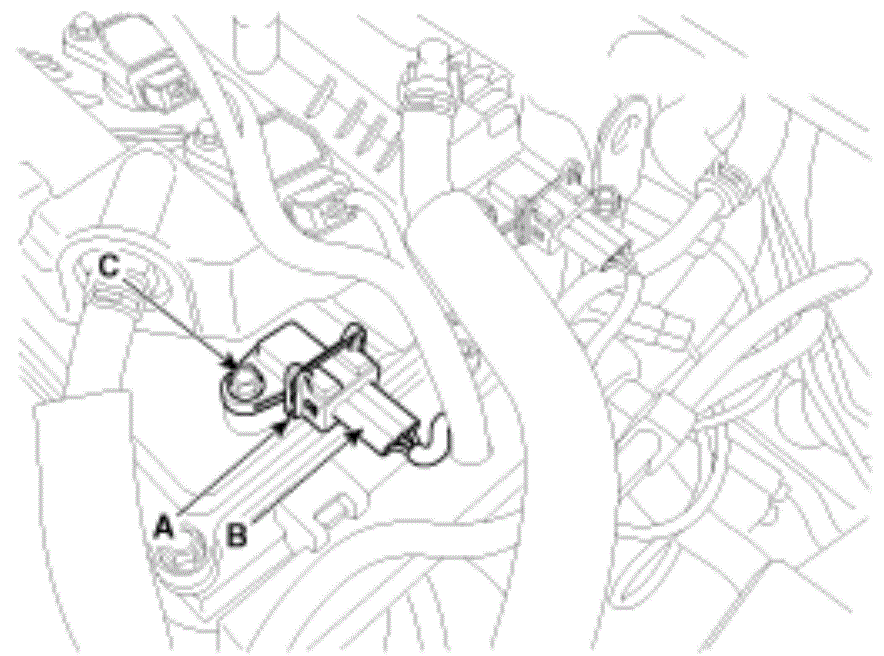 C
A
B