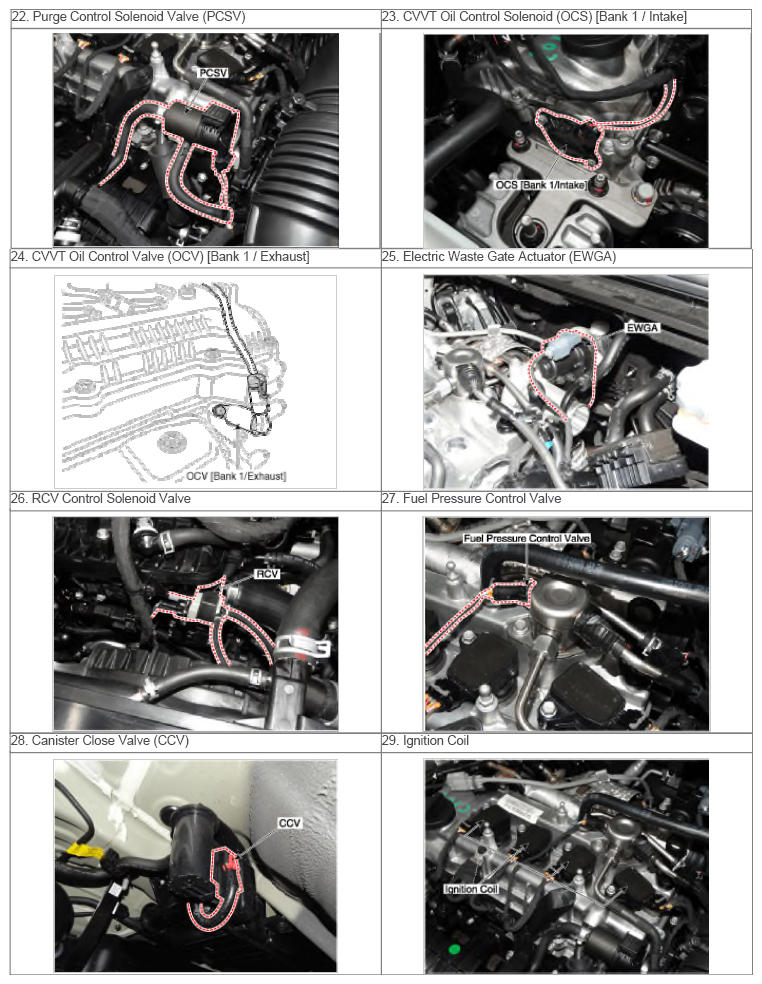 | 22. Purge Control Solenoid Valve (PCSV) | 23. CVVT Oil Control Solenoid (OCS) [Bank 1 / Intake] |
|---|---|
| PCSV | OCS [Bank 1/Intake] |
| 24. CVVT Oil Control Valve (OCV) [Bank 1 / Exhaust] | 25. Electric Waste Gate Actuator (EWGA) |
| OCV [Bank 1/Exhaust] | EWGA |
| 26. RCV Control Solenoid Valve | 27. Fuel Pressure Control Valve |
| RCV | Fuel Pressure Control Valve |
| 28. Canister Close Valve (CCV) | 29. Ignition Coil |
| CCV | Ignition Coil |