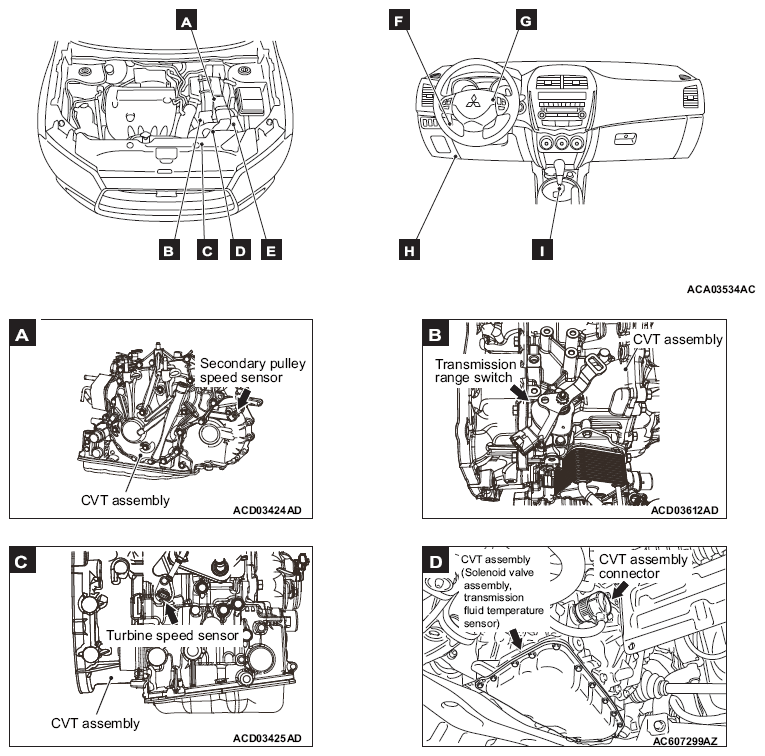 A

B C D E

F G

H I

ACA03534AC

A

Secondary pulley speed sensor

CVT assembly

ACD03424AD

B

CVT assembly

Transmission range switch

ACD03612AD

C

Turbine speed sensor

CVT assembly

ACD03425AD

D

CVT assembly (Solenoid valve assembly, transmission fluid temperature sensor)

CVT assembly connector

AC607299AZ