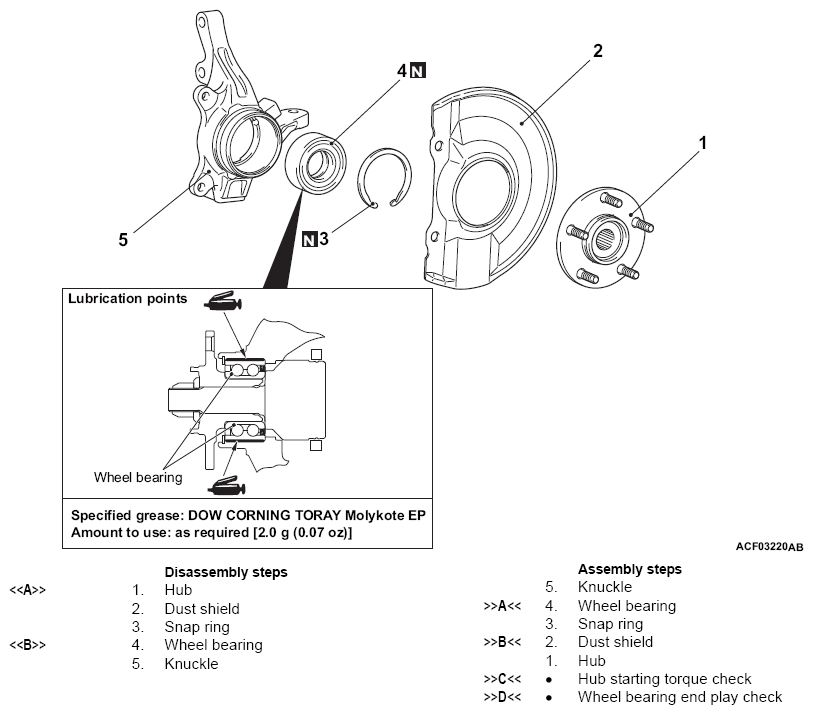 4 N
2
1
5
N 3

Lubrication points

Wheel bearing

Specified grease: DOW CORNING TORAY Molykote EP
Amount to use: as required [2.0 g (0.07 oz)]

ACF03220AB

Disassembly steps
<<A>> 1. Hub
2. Dust shield
3. Snap ring
<<B>> 4. Wheel bearing
5. Knuckle

Assembly steps
5. Knuckle
>>A<< 4. Wheel bearing
3. Snap ring
>>B<< 2. Dust shield
1. Hub
>>C<< • Hub starting torque check
>>D<< • Wheel bearing end play check