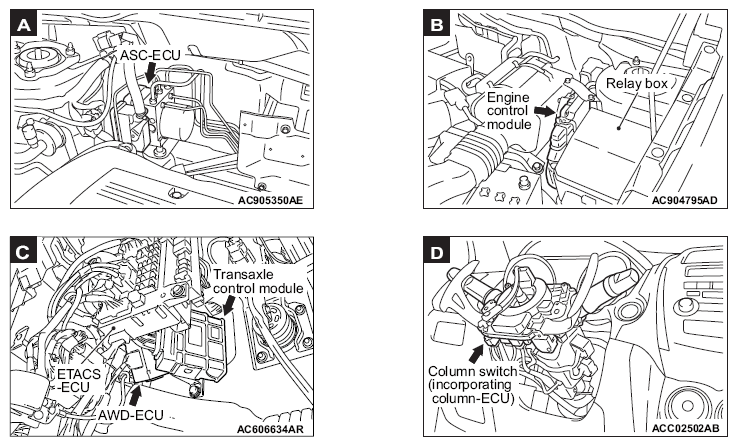 A

ASC-ECU

AC905350AE

B

Engine control module

Relay box

AC904795AD

C

Transaxle control module

ETACS -ECU

AWD-ECU

AC606634AR

D

Column switch (incorporating column-ECU)

ACC02502AB