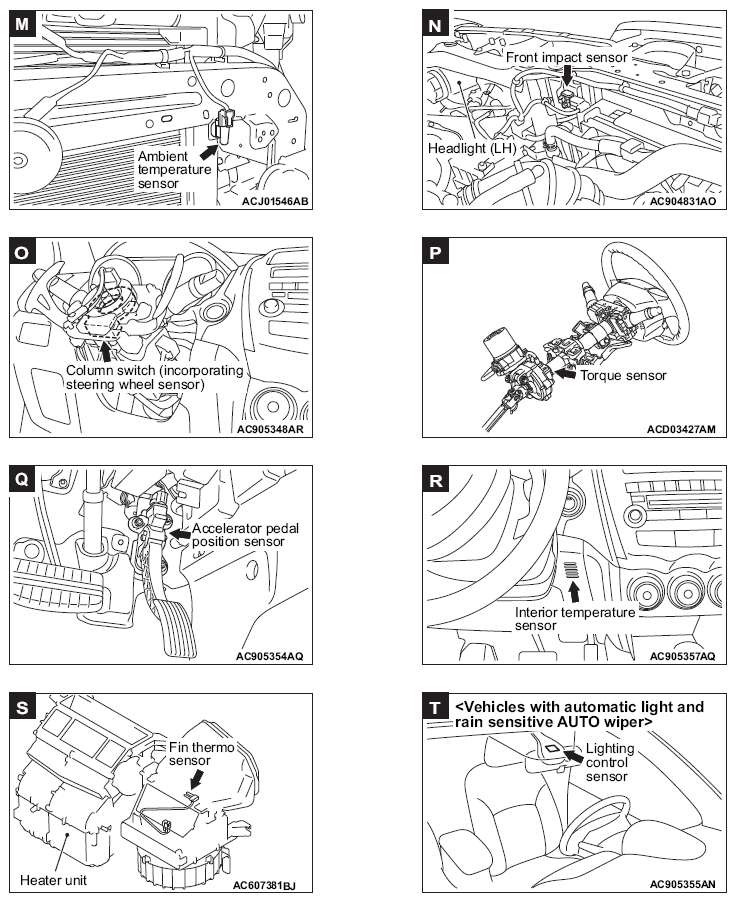 M

Ambient temperature sensor

ACJ01546AB

N

Front impact sensor

Headlight (LH)

AC904831AO

O

Column switch (incorporating steering wheel sensor)

AC905348AR

P

Torque sensor

ACD03427AM

Q

Accelerator pedal position sensor

AC905354AQ

R

Interior temperature sensor

AC905357AQ

S

Fin thermo sensor

Heater unit

AC607381BJ

T

<Vehicles with automatic light and rain sensitive AUTO wiper>

Lighting control sensor

AC905355AN