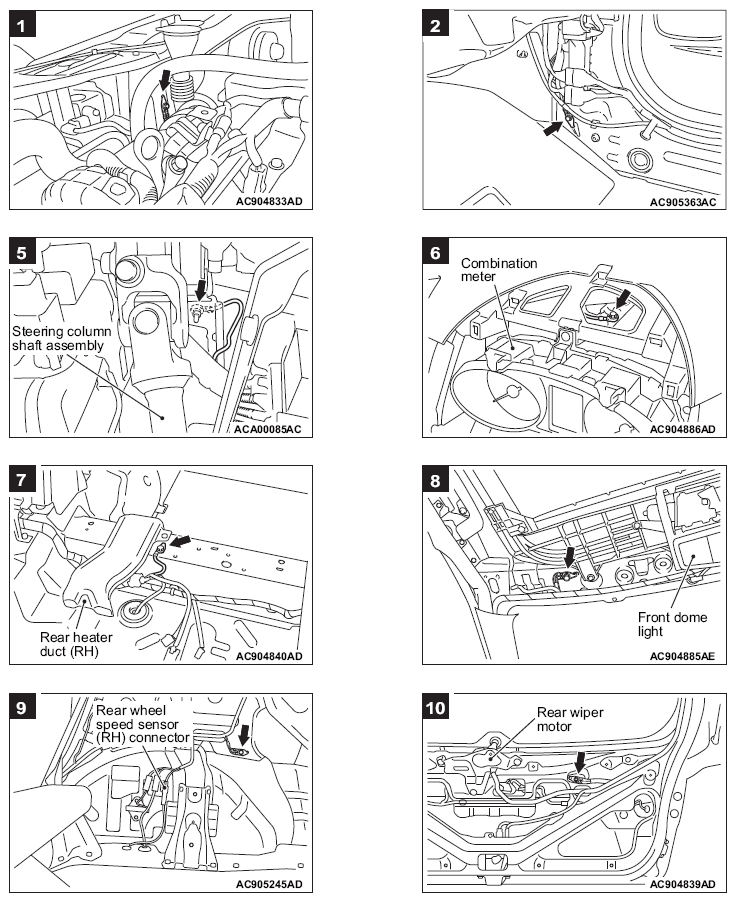 1

AC904833AD

2

AC905363AC

5

Steering column shaft assembly

ACA00085AC

6

Combination meter

AC904886AD

7

Rear heater duct (RH)

AC904840AD

8

Front dome light

AC904885AE

9

Rear wheel speed sensor (RH) connector

AC905245AD

10

Rear wiper motor

AC904839AD