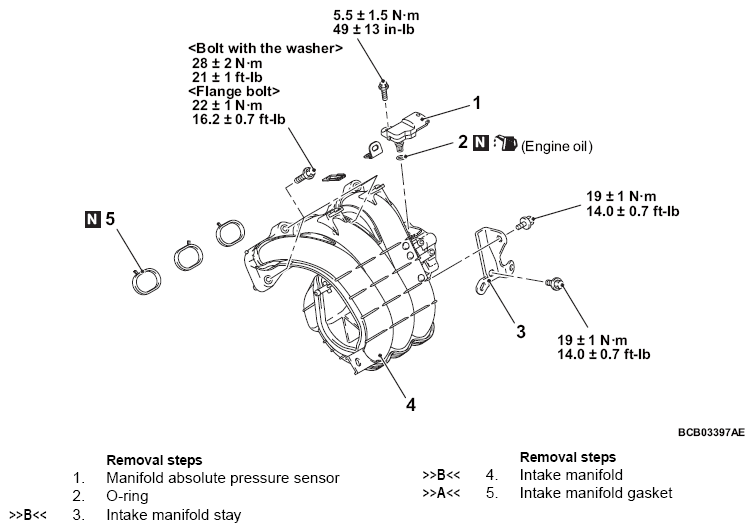 5.5 ± 1.5 N·m
49 ± 13 in-lb

<Bolt with the washer>
28 ± 2 N·m
21 ± 1 ft-lb
<Flange bolt>
22 ± 1 N·m
16.2 ± 0.7 ft-lb

1

2 N (Engine oil)

19 ± 1 N·m
14.0 ± 0.7 ft-lb

N 5

3

19 ± 1 N·m
14.0 ± 0.7 ft-lb

4

BCB03397AE

Removal steps
1. Manifold absolute pressure sensor
2. O-ring
>>B<< 3. Intake manifold stay

Removal steps
>>B<< 4. Intake manifold
>>A<< 5. Intake manifold gasket