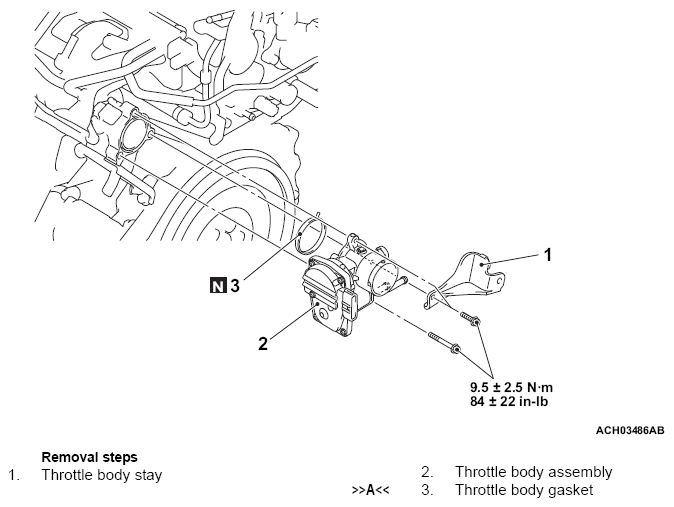 1

N 3

2

9.5 ± 2.5 N·m
84 ± 22 in-lb

ACH03486AB

Removal steps
1. Throttle body stay

2. Throttle body assembly
>>A<< 3. Throttle body gasket