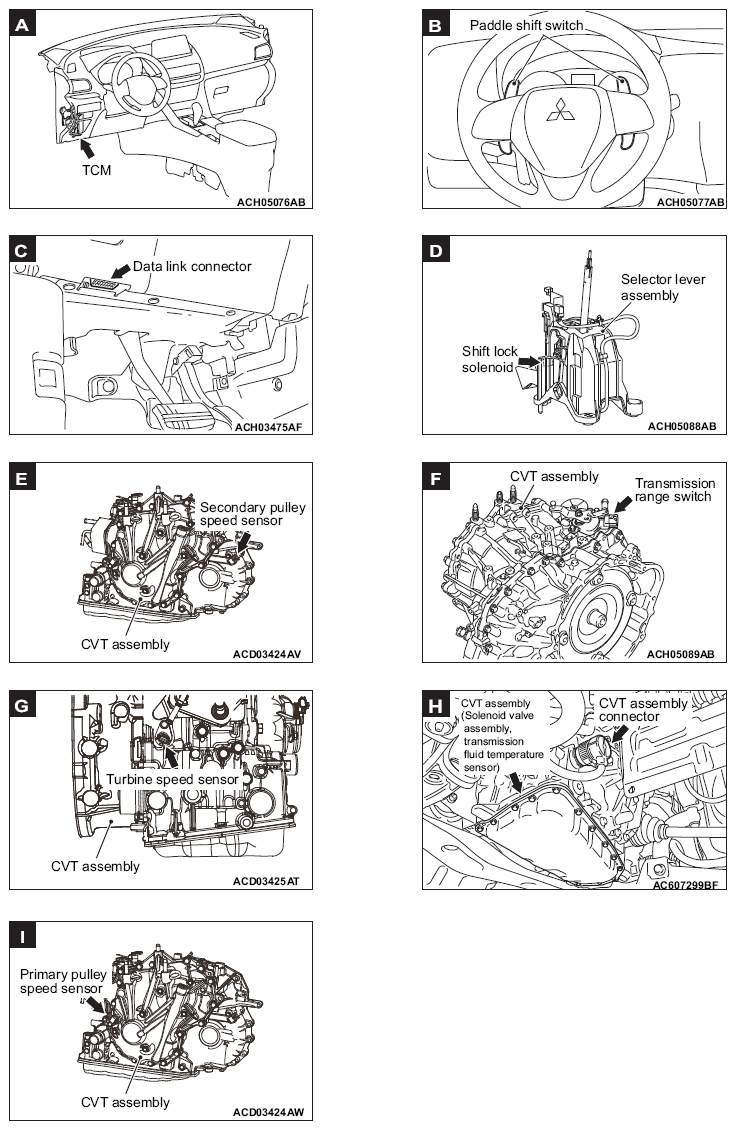 A
TCM
ACH05076AB

B
Paddle shift switch
ACH05077AB

C
Data link connector
ACH03475AF

D
Selector lever assembly
Shift lock solenoid
ACH05088AB

E
Secondary pulley speed sensor
CVT assembly
ACD03424AV

F
CVT assembly
Transmission range switch
ACH05089AB

G
Turbine speed sensor
CVT assembly
ACD03425AT

H
CVT assembly (Solenoid valve assembly, transmission fluid temperature sensor)
CVT assembly connector
AC607299BF

I
Primary pulley speed sensor
CVT assembly
ACD03424AW