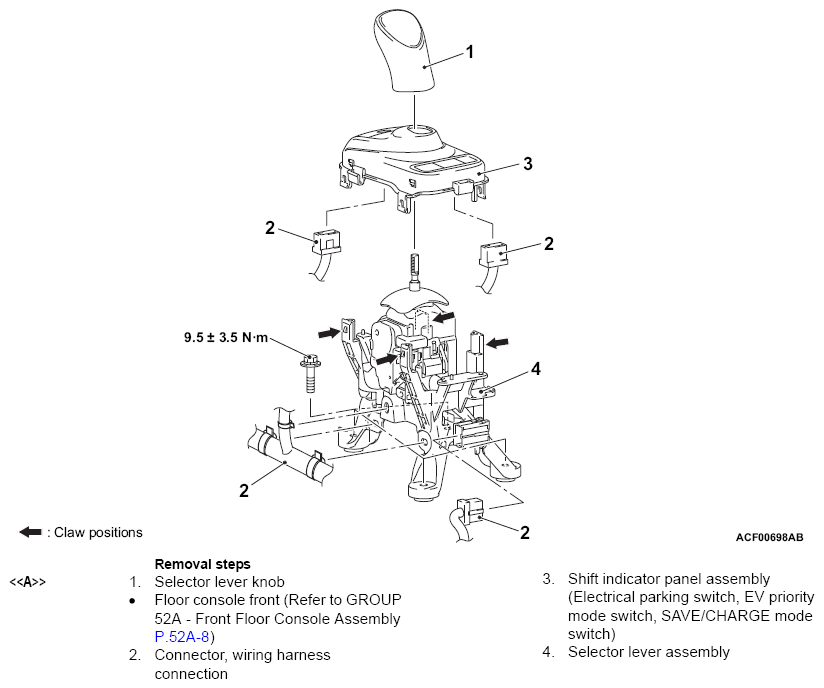 1

3

2

2

9.5 ± 3.5 N·m

4

2

2

: Claw positions

ACF00698AB

Removal steps
<<A>> 1. Selector lever knob
• Floor console front (Refer to GROUP 52A - Front Floor Console Assembly P.52A-8)
2. Connector, wiring harness connection

3. Shift indicator panel assembly (Electrical parking switch, EV priority mode switch, SAVE/CHARGE mode switch)
4. Selector lever assembly