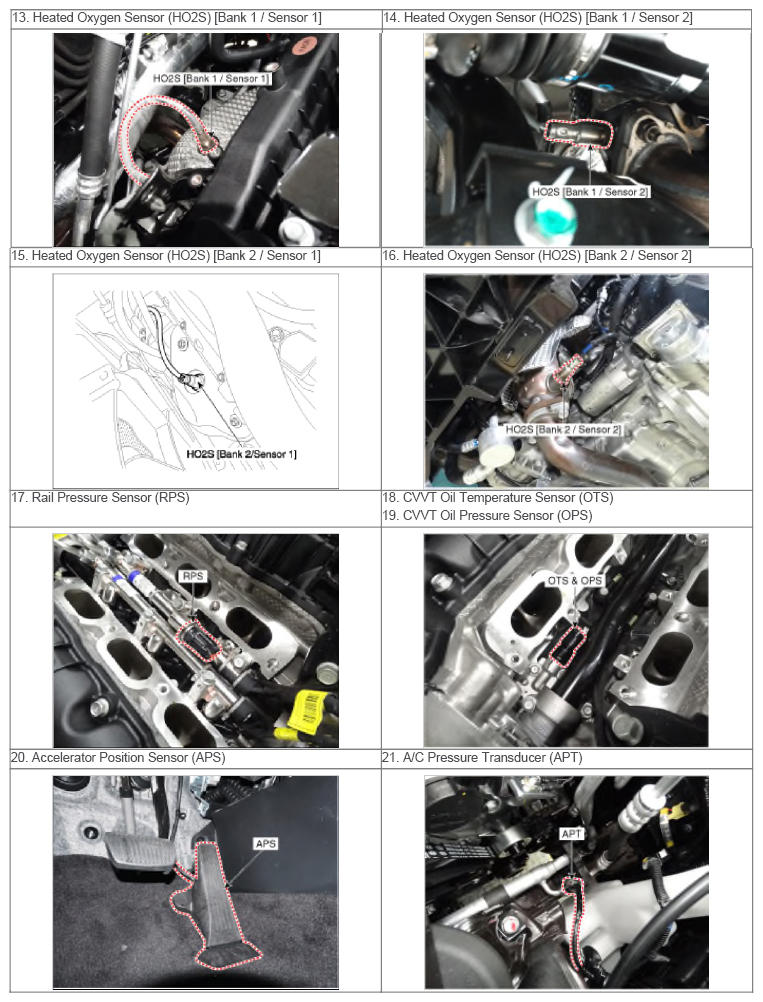 | 13. Heated Oxygen Sensor (HO2S) [Bank 1 / Sensor 1] | 14. Heated Oxygen Sensor (HO2S) [Bank 1 / Sensor 2] |
|---|---|
| HO2S [Bank 1 / Sensor 1] | HO2S [Bank 1 / Sensor 2] |
| 15. Heated Oxygen Sensor (HO2S) [Bank 2 / Sensor 1] | 16. Heated Oxygen Sensor (HO2S) [Bank 2 / Sensor 2] |
| HO2S [Bank 2/Sensor 1] | HO2S [Bank 2 / Sensor 2] |
| 17. Rail Pressure Sensor (RPS) | 18. CVVT Oil Temperature Sensor (OTS) 19. CVVT Oil Pressure Sensor (OPS) |
| RPS | OTS & OPS |
| 20. Accelerator Position Sensor (APS) | 21. A/C Pressure Transducer (APT) |
| APS | APT |