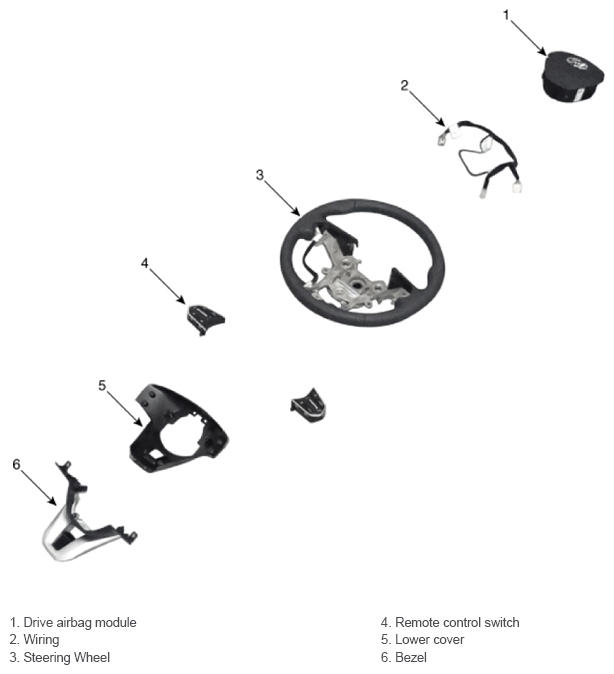 1

2

3

4

5

6

1. Drive airbag module
2. Wiring
3. Steering Wheel

4. Remote control switch
5. Lower cover
6. Bezel