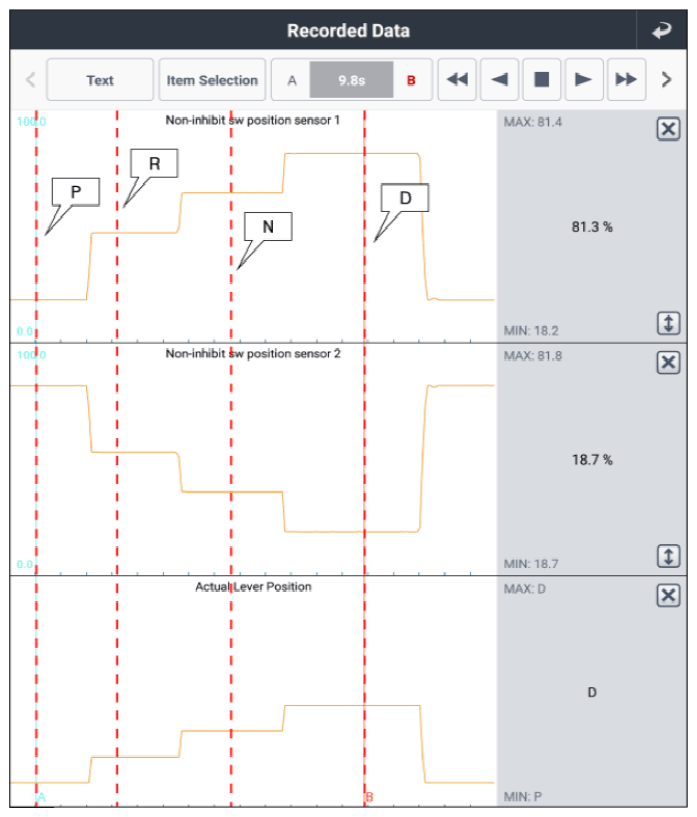 Recorded Data

Text
Item Selection
A
9.8s
B

100.0
Non-inhibit sw position sensor 1
P
R
N
D
0.0
MAX: 81.4
81.3 %
MIN: 18.2

100.0
Non-inhibit sw position sensor 2
0.0
MAX: 81.8
18.7 %
MIN: 18.7

Actual Lever Position
A
B
MAX: D
D
MIN: P