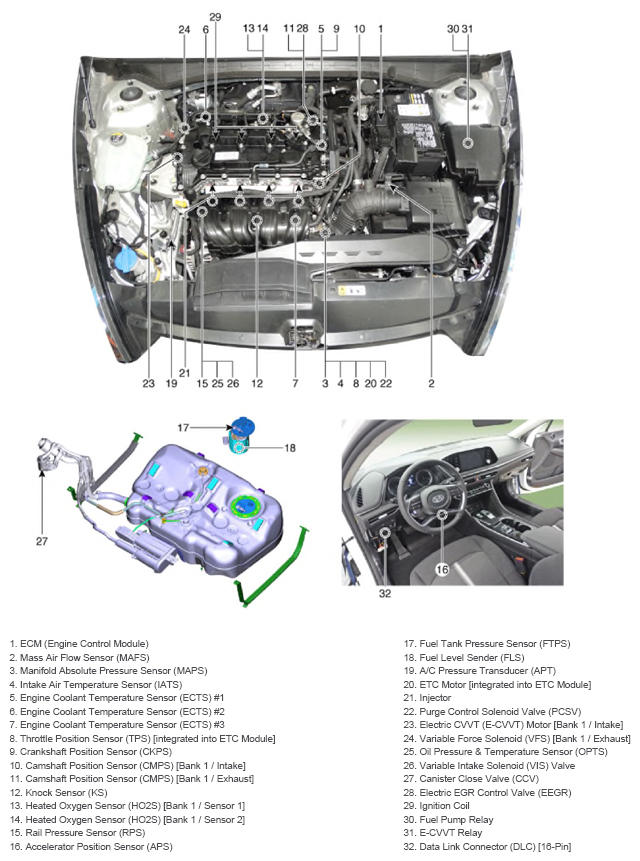 29
24 6 13 14 11 28 5 9 10 1 30 31

23 19 21 15 25 26 12 7 3 4 8 20 22 2

17
18
27
16
32

1. ECM (Engine Control Module)
2. Mass Air Flow Sensor (MAFS)
3. Manifold Absolute Pressure Sensor (MAPS)
4. Intake Air Temperature Sensor (IATS)
5. Engine Coolant Temperature Sensor (ECTS) #1
6. Engine Coolant Temperature Sensor (ECTS) #2
7. Engine Coolant Temperature Sensor (ECTS) #3
8. Throttle Position Sensor (TPS) [integrated into ETC Module]
9. Crankshaft Position Sensor (CKPS)
10. Camshaft Position Sensor (CMPS) [Bank 1 / Intake]
11. Camshaft Position Sensor (CMPS) [Bank 1 / Exhaust]
12. Knock Sensor (KS)
13. Heated Oxygen Sensor (HO2S) [Bank 1 / Sensor 1]
14. Heated Oxygen Sensor (HO2S) [Bank 1 / Sensor 2]
15. Rail Pressure Sensor (RPS)
16. Accelerator Position Sensor (APS)

17. Fuel Tank Pressure Sensor (FTPS)
18. Fuel Level Sender (FLS)
19. A/C Pressure Transducer (APT)
20. ETC Motor [integrated into ETC Module]
21. Injector
22. Purge Control Solenoid Valve (PCSV)
23. Electric CVVT (E-CVVT) Motor [Bank 1 / Intake]
24. Variable Force Solenoid (VFS) [Bank 1 / Exhaust]
25. Oil Pressure & Temperature Sensor (OPTS)
26. Variable Intake Solenoid (VIS) Valve
27. Canister Close Valve (CCV)
28. Electric EGR Control Valve (EEGR)
29. Ignition Coil
30. Fuel Pump Relay
31. E-CVVT Relay
32. Data Link Connector (DLC) [16-Pin]