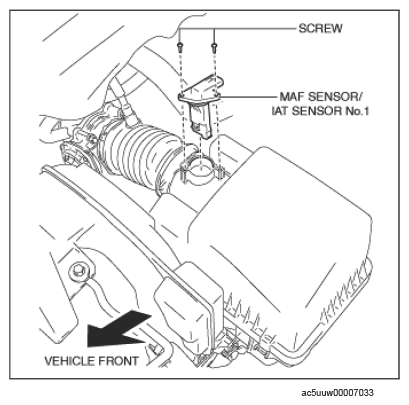 SCREW

MAF SENSOR/
IAT SENSOR No.1

VEHICLE FRONT

ac5uuw00007033