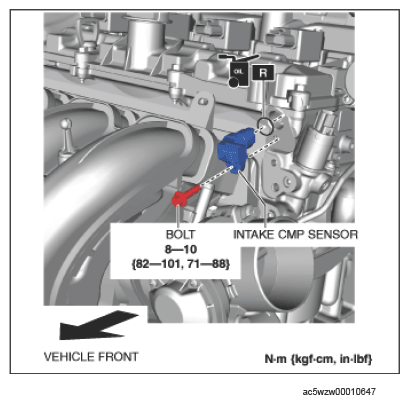 OIL

R

BOLT
8—10
{82—101, 71—88}

INTAKE CMP SENSOR

VEHICLE FRONT

N·m {kgf·cm, in·lbf}

ac5wzw00010647