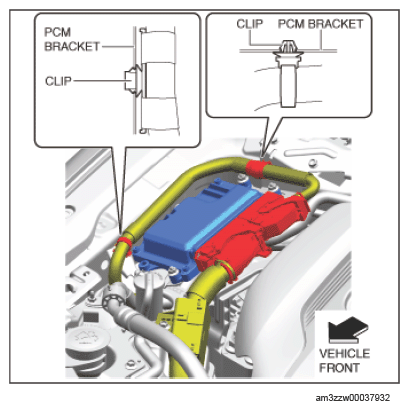 PCM BRACKET

CLIP

CLIP

PCM BRACKET

VEHICLE FRONT

am3zzw00037932