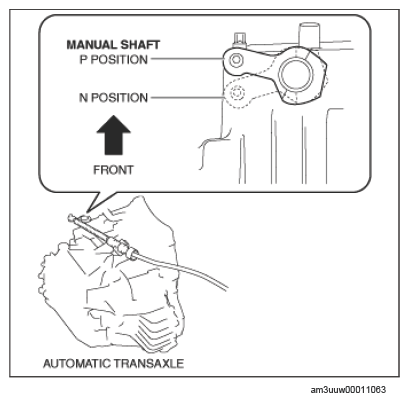 MANUAL SHAFT
P POSITION
N POSITION
FRONT
AUTOMATIC TRANSAXLE
am3uuw00011063