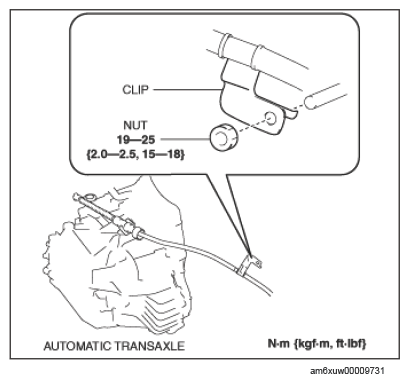 CLIP

NUT
19—25
{2.0—2.5, 15—18}

AUTOMATIC TRANSAXLE

N·m {kgf·m, ft·lbf}

am6xuw00009731