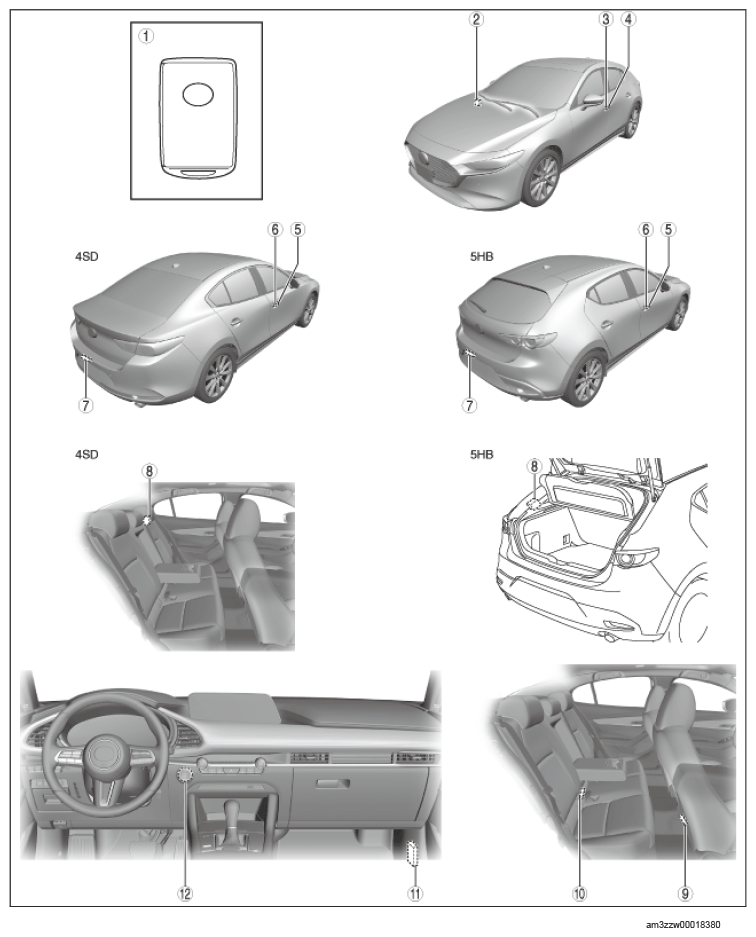 ①
② ③ ④
4SD
⑥ ⑤
⑦
5HB
⑥ ⑤
⑦
4SD
⑧
5HB
⑧
⑫ ⑪
⑩ ⑨
am3zzw00018380