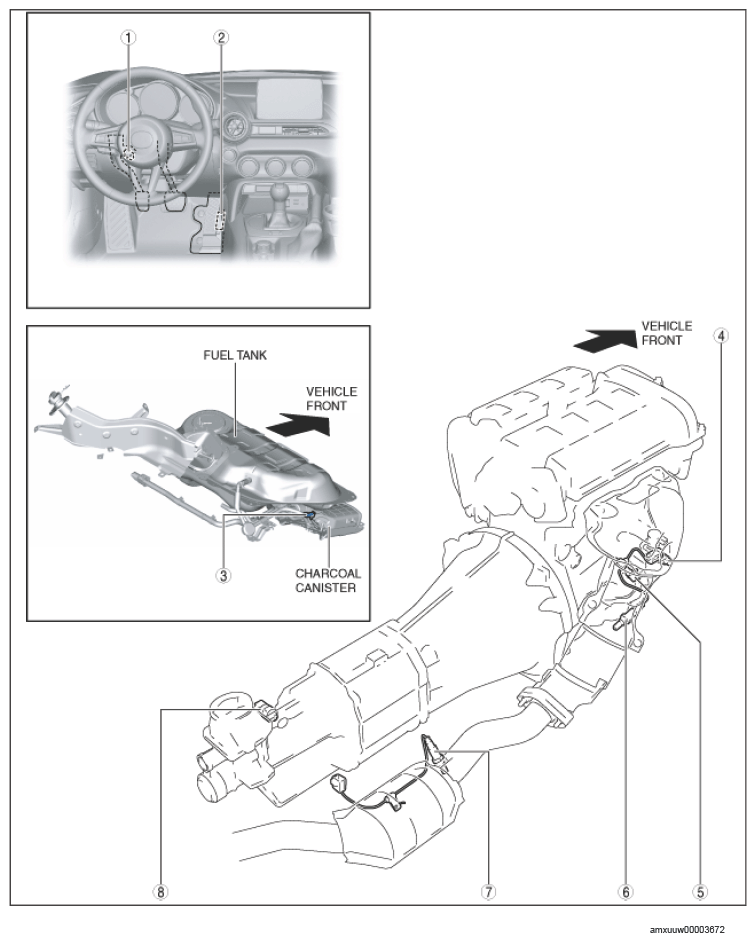 1
2

FUEL TANK
VEHICLE FRONT
3
CHARCOAL CANISTER

VEHICLE FRONT
4
8
7
6
5

amxuuw00003672