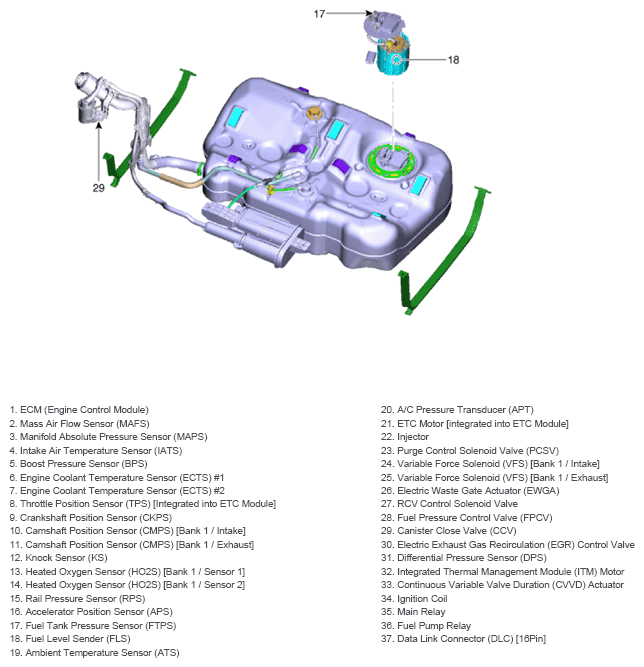 17

18

29

1. ECM (Engine Control Module)
2. Mass Air Flow Sensor (MAFS)
3. Manifold Absolute Pressure Sensor (MAPS)
4. Intake Air Temperature Sensor (IATS)
5. Boost Pressure Sensor (BPS)
6. Engine Coolant Temperature Sensor (ECTS) #1
7. Engine Coolant Temperature Sensor (ECTS) #2
8. Throttle Position Sensor (TPS) [Integrated into ETC Module]
9. Crankshaft Position Sensor (CKPS)
10. Camshaft Position Sensor (CMPS) [Bank 1 / Intake]
11. Camshaft Position Sensor (CMPS) [Bank 1 / Exhaust]
12. Knock Sensor (KS)
13. Heated Oxygen Sensor (HO2S) [Bank 1 / Sensor 1]
14. Heated Oxygen Sensor (HO2S) [Bank 1 / Sensor 2]
15. Rail Pressure Sensor (RPS)
16. Accelerator Position Sensor (APS)
17. Fuel Tank Pressure Sensor (FTPS)
18. Fuel Level Sender (FLS)
19. Ambient Temperature Sensor (ATS)

20. A/C Pressure Transducer (APT)
21. ETC Motor [integrated into ETC Module]
22. Injector
23. Purge Control Solenoid Valve (PCSV)
24. Variable Force Solenoid (VFS) [Bank 1 / Intake]
25. Variable Force Solenoid (VFS) [Bank 1 / Exhaust]
26. Electric Waste Gate Actuator (EWGA)
27. RCV Control Solenoid Valve
28. Fuel Pressure Control Valve (FPCV)
29. Canister Close Valve (CCV)
30. Electric Exhaust Gas Recirculation (EGR) Control Valve
31. Differential Pressure Sensor (DPS)
32. Integrated Thermal Management Module (ITM) Motor
33. Continuous Variable Valve Duration (CVVD) Actuator
34. Ignition Coil
35. Main Relay
36. Fuel Pump Relay
37. Data Link Connector (DLC) [16Pin]