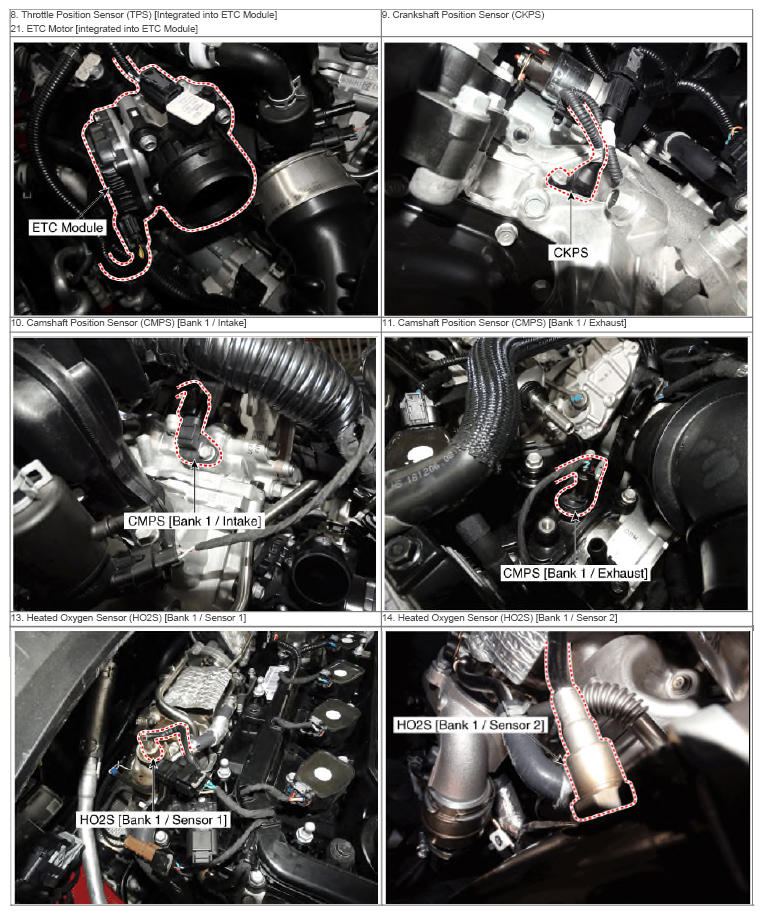 8. Throttle Position Sensor (TPS) [Integrated into ETC Module]
21. ETC Motor [integrated into ETC Module]

ETC Module

9. Crankshaft Position Sensor (CKPS)

CKPS

10. Camshaft Position Sensor (CMPS) [Bank 1 / Intake]

CMPS [Bank 1 / Intake]

11. Camshaft Position Sensor (CMPS) [Bank 1 / Exhaust]

CMPS [Bank 1 / Exhaust]

13. Heated Oxygen Sensor (HO2S) [Bank 1 / Sensor 1]

HO2S [Bank 1 / Sensor 1]

14. Heated Oxygen Sensor (HO2S) [Bank 1 / Sensor 2]

HO2S [Bank 1 / Sensor 2]