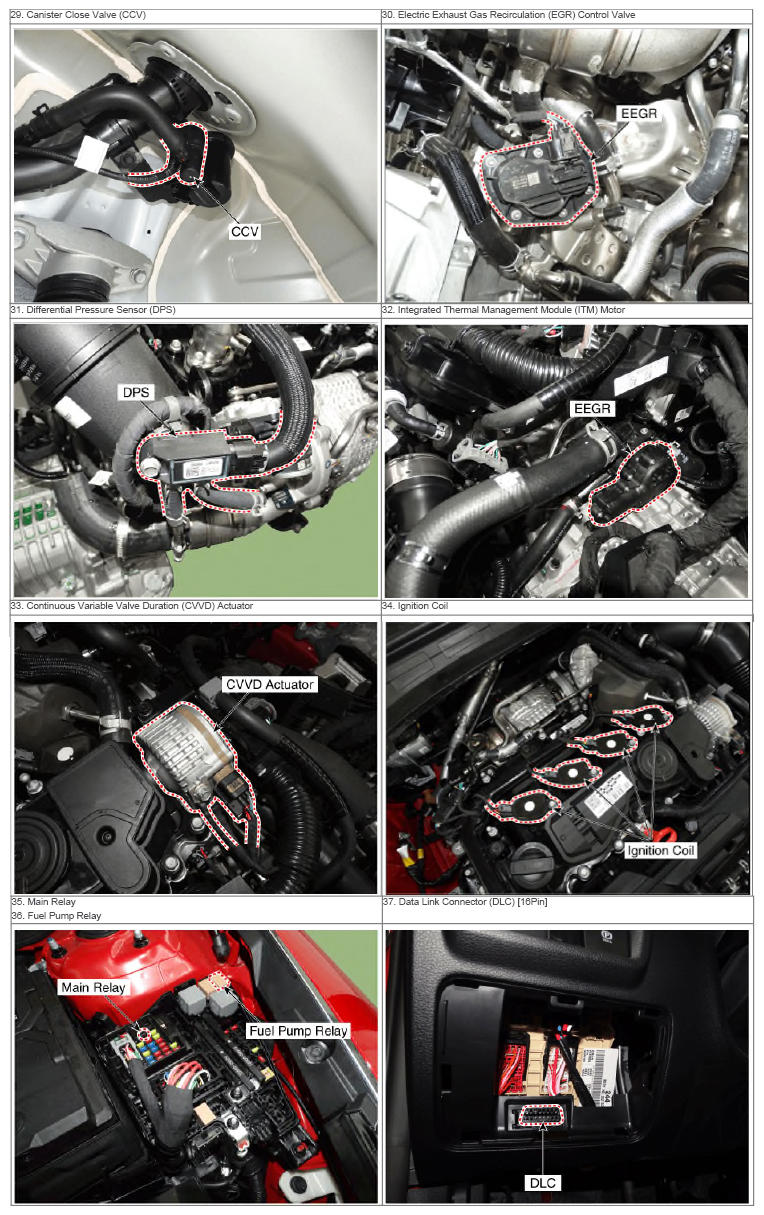 | 29. Canister Close Valve (CCV) | 30. Electric Exhaust Gas Recirculation (EGR) Control Valve |
|---|---|
| CCV | EEGR |
| 31. Differential Pressure Sensor (DPS) | 32. Integrated Thermal Management Module (ITM) Motor |
| DPS | EEGR |
| 33. Continuous Variable Valve Duration (CVVD) Actuator | 34. Ignition Coil |
| CVVD Actuator | Ignition Coil |
| 35. Main Relay 36. Fuel Pump Relay | 37. Data Link Connector (DLC) [16Pin] |
| Main Relay Fuel Pump Relay | DLC |