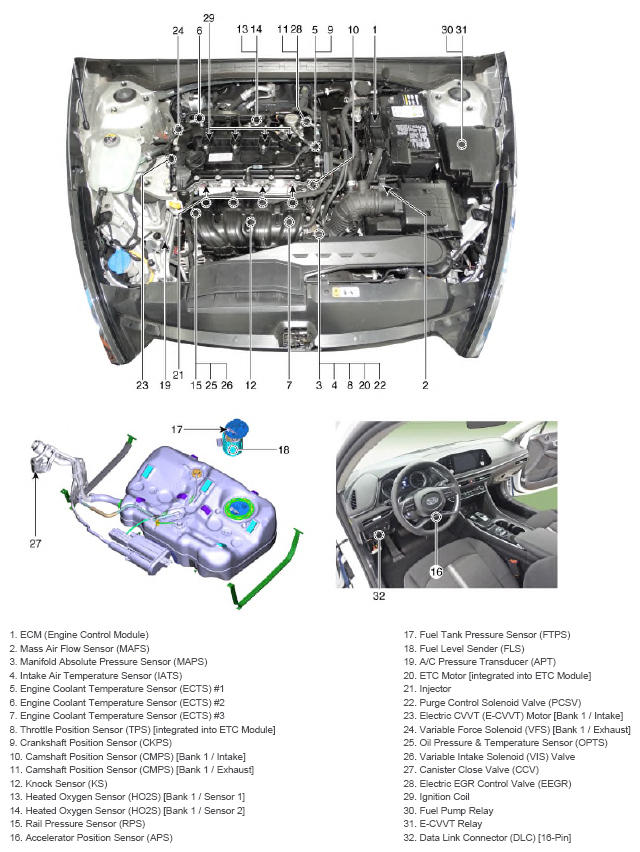 29
24 6 13 14 11 28 5 9 10 1 30 31

23 19 21 15 25 26 12 7 3 4 8 20 22 2

17
18
27

16
32

1. ECM (Engine Control Module)
2. Mass Air Flow Sensor (MAFS)
3. Manifold Absolute Pressure Sensor (MAPS)
4. Intake Air Temperature Sensor (IATS)
5. Engine Coolant Temperature Sensor (ECTS) #1
6. Engine Coolant Temperature Sensor (ECTS) #2
7. Engine Coolant Temperature Sensor (ECTS) #3
8. Throttle Position Sensor (TPS) [integrated into ETC Module]
9. Crankshaft Position Sensor (CKPS)
10. Camshaft Position Sensor (CMPS) [Bank 1 / Intake]
11. Camshaft Position Sensor (CMPS) [Bank 1 / Exhaust]
12. Knock Sensor (KS)
13. Heated Oxygen Sensor (HO2S) [Bank 1 / Sensor 1]
14. Heated Oxygen Sensor (HO2S) [Bank 1 / Sensor 2]
15. Rail Pressure Sensor (RPS)
16. Accelerator Position Sensor (APS)

17. Fuel Tank Pressure Sensor (FTPS)
18. Fuel Level Sender (FLS)
19. A/C Pressure Transducer (APT)
20. ETC Motor [integrated into ETC Module]
21. Injector
22. Purge Control Solenoid Valve (PCSV)
23. Electric CVVT (E-CVVT) Motor [Bank 1 / Intake]
24. Variable Force Solenoid (VFS) [Bank 1 / Exhaust]
25. Oil Pressure & Temperature Sensor (OPTS)
26. Variable Intake Solenoid (VIS) Valve
27. Canister Close Valve (CCV)
28. Electric EGR Control Valve (EEGR)
29. Ignition Coil
30. Fuel Pump Relay
31. E-CVVT Relay
32. Data Link Connector (DLC) [16-Pin]