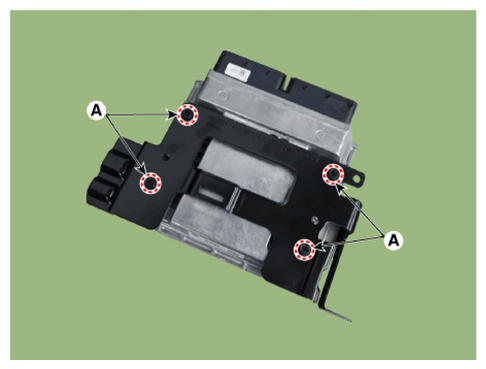 A

A