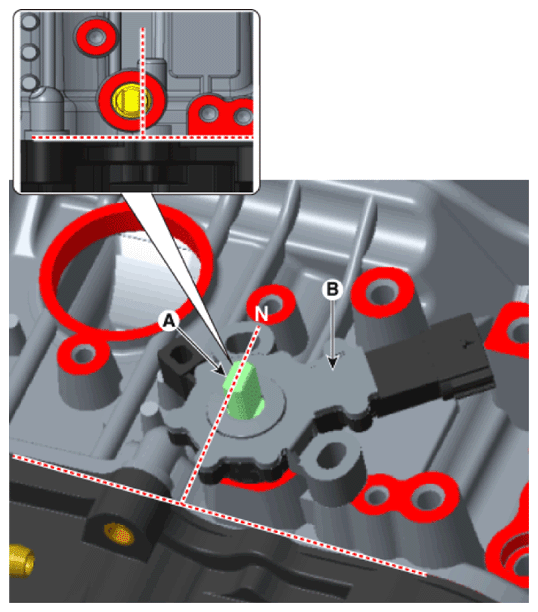 A
N
B