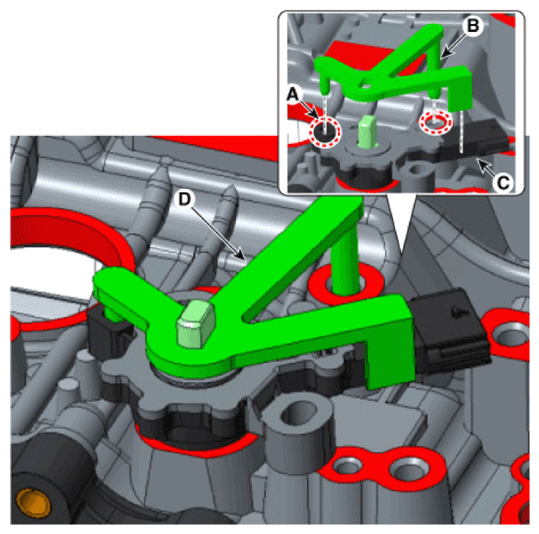 B
A
C
D