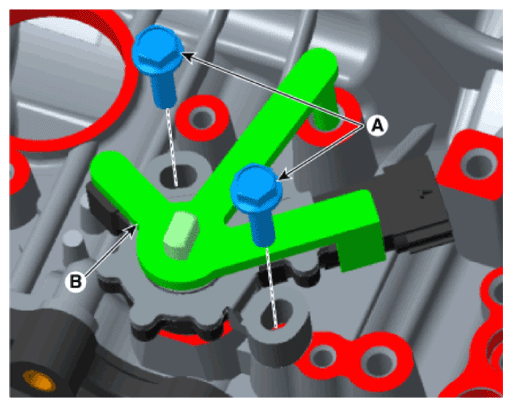 A
B