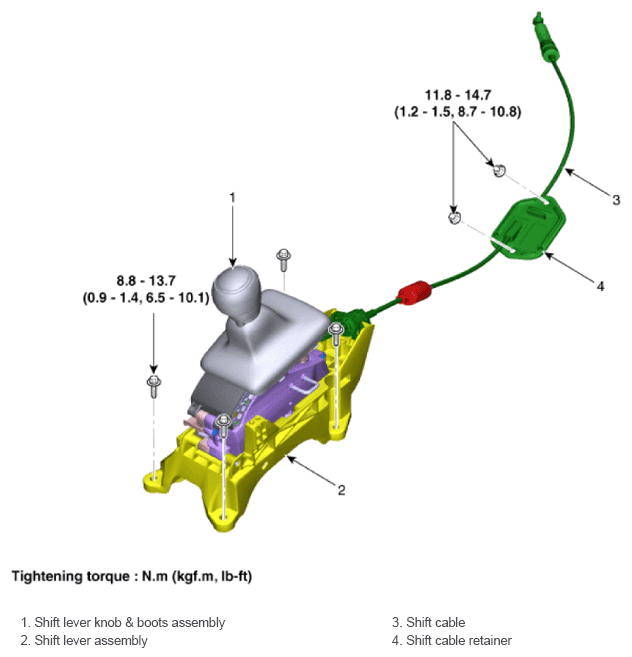 11.8 - 14.7
(1.2 - 1.5, 8.7 - 10.8)

3

4

1

8.8 - 13.7
(0.9 - 1.4, 6.5 - 10.1)

2

Tightening torque : N.m (kgf.m, lb-ft)

1. Shift lever knob & boots assembly
2. Shift lever assembly

3. Shift cable
4. Shift cable retainer