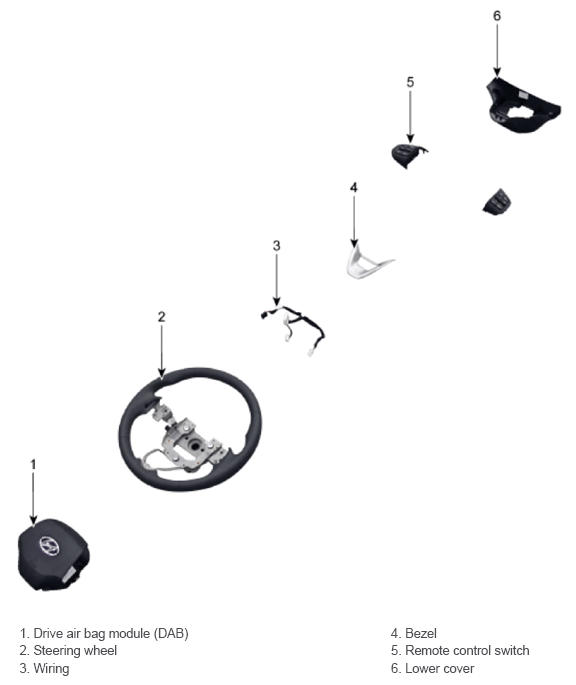 6

5

4

3

2

1

1. Drive air bag module (DAB)
2. Steering wheel
3. Wiring

4. Bezel
5. Remote control switch
6. Lower cover