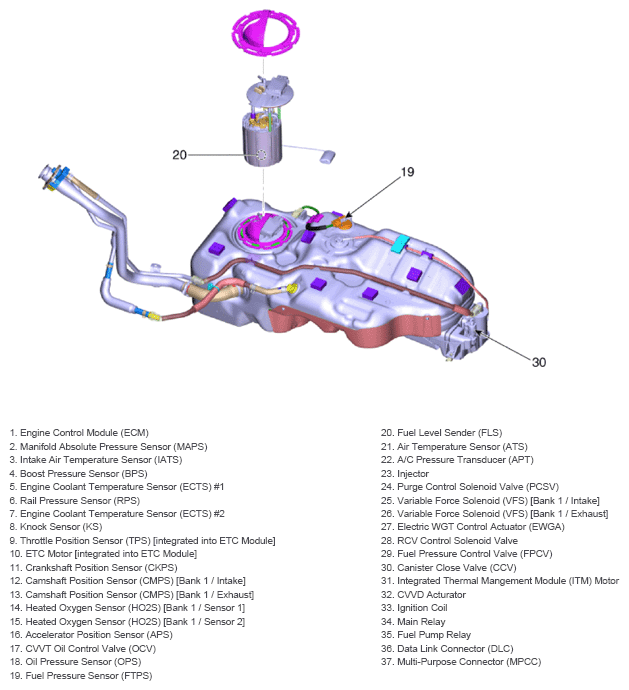 20

19

30

1. Engine Control Module (ECM)
2. Manifold Absolute Pressure Sensor (MAPS)
3. Intake Air Temperature Sensor (IATS)
4. Boost Pressure Sensor (BPS)
5. Engine Coolant Temperature Sensor (ECTS) #1
6. Rail Pressure Sensor (RPS)
7. Engine Coolant Temperature Sensor (ECTS) #2
8. Knock Sensor (KS)
9. Throttle Position Sensor (TPS) [integrated into ETC Module]
10. ETC Motor [integrated into ETC Module]
11. Crankshaft Position Sensor (CKPS)
12. Camshaft Position Sensor (CMPS) [Bank 1 / Intake]
13. Camshaft Position Sensor (CMPS) [Bank 1 / Exhaust]
14. Heated Oxygen Sensor (HO2S) [Bank 1 / Sensor 1]
15. Heated Oxygen Sensor (HO2S) [Bank 1 / Sensor 2]
16. Accelerator Position Sensor (APS)
17. CVVT Oil Control Valve (OCV)
18. Oil Pressure Sensor (OPS)
19. Fuel Pressure Sensor (FTPS)

20. Fuel Level Sender (FLS)
21. Air Temperature Sensor (ATS)
22. A/C Pressure Transducer (APT)
23. Injector
24. Purge Control Solenoid Valve (PCSV)
25. Variable Force Solenoid (VFS) [Bank 1 / Intake]
26. Variable Force Solenoid (VFS) [Bank 1 / Exhaust]
27. Electric WGT Control Actuator (EWGA)
28. RCV Control Solenoid Valve
29. Fuel Pressure Control Valve (FPCV)
30. Canister Close Valve (CCV)
31. Integrated Thermal Mangement Module (ITM) Motor
32. CVVD Acturator
33. Ignition Coil
34. Main Relay
35. Fuel Pump Relay
36. Data Link Connector (DLC)
37. Multi-Purpose Connector (MPCC)