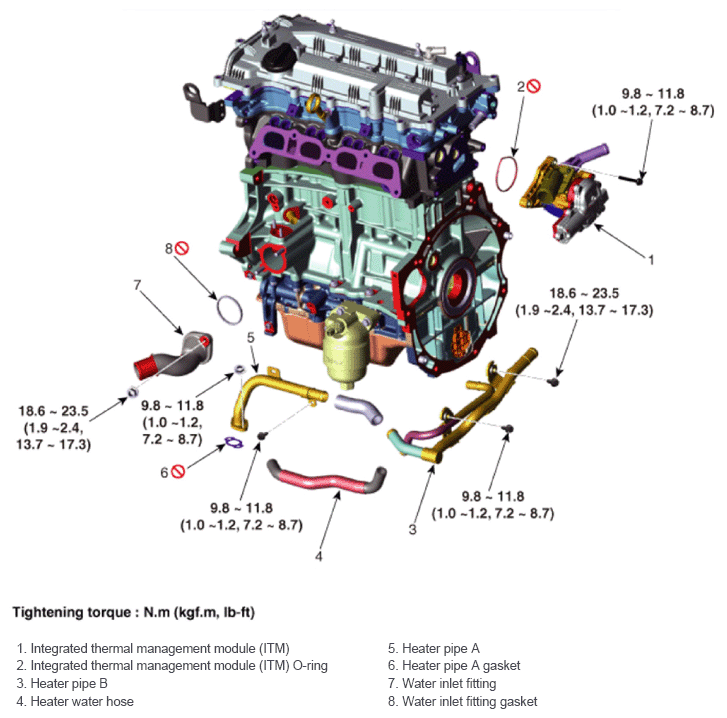 2

9.8 ~ 11.8
(1.0 ~1.2, 7.2 ~ 8.7)

1

8

7

18.6 ~ 23.5
(1.9 ~2.4, 13.7 ~ 17.3)

5

18.6 ~ 23.5
(1.9 ~2.4,
13.7 ~ 17.3)

9.8 ~ 11.8
(1.0 ~1.2,
7.2 ~ 8.7)

6

9.8 ~ 11.8
(1.0 ~1.2, 7.2 ~ 8.7)

9.8 ~ 11.8
(1.0 ~1.2, 7.2 ~ 8.7)

3

4

Tightening torque : N.m (kgf.m, lb-ft)

1. Integrated thermal management module (ITM)
2. Integrated thermal management module (ITM) O-ring
3. Heater pipe B
4. Heater water hose

5. Heater pipe A
6. Heater pipe A gasket
7. Water inlet fitting
8. Water inlet fitting gasket