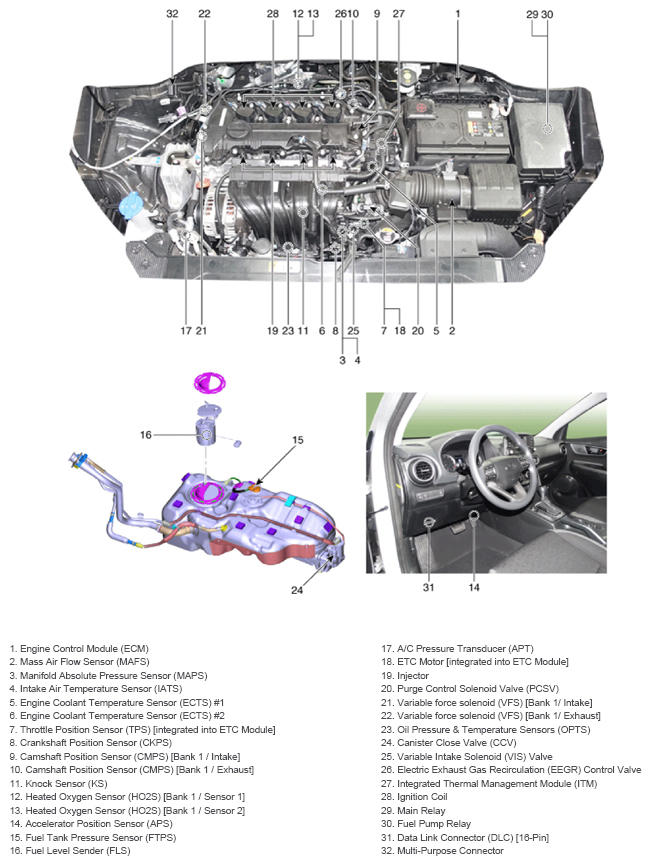 32 22 28 12 13 26 10 9 27 1 29 30

17 21 19 23 11 6 8 25 7 18 20 5 2

3 4

16 15

24

31 14

1. Engine Control Module (ECM)
2. Mass Air Flow Sensor (MAFS)
3. Manifold Absolute Pressure Sensor (MAPS)
4. Intake Air Temperature Sensor (IATS)
5. Engine Coolant Temperature Sensor (ECTS) #1
6. Engine Coolant Temperature Sensor (ECTS) #2
7. Throttle Position Sensor (TPS) [integrated into ETC Module]
8. Crankshaft Position Sensor (CKPS)
9. Camshaft Position Sensor (CMPS) [Bank 1 / Intake]
10. Camshaft Position Sensor (CMPS) [Bank 1 / Exhaust]
11. Knock Sensor (KS)
12. Heated Oxygen Sensor (HO2S) [Bank 1 / Sensor 1]
13. Heated Oxygen Sensor (HO2S) [Bank 1 / Sensor 2]
14. Accelerator Position Sensor (APS)
15. Fuel Tank Pressure Sensor (FTPS)
16. Fuel Level Sender (FLS)

17. A/C Pressure Transducer (APT)
18. ETC Motor [integrated into ETC Module]
19. Injector
20. Purge Control Solenoid Valve (PCSV)
21. Variable force solenoid (VFS) [Bank 1/ Intake]
22. Variable force solenoid (VFS) [Bank 1/ Exhaust]
23. Oil Pressure & Temperature Sensors (OPTS)
24. Canister Close Valve (CCV)
25. Variable Intake Solenoid (VIS) Valve
26. Electric Exhaust Gas Recirculation (EEGR) Control Valve
27. Integrated Thermal Management Module (ITM)
28. Ignition Coil
29. Main Relay
30. Fuel Pump Relay
31. Data Link Connector (DLC) [16-Pin]
32. Multi-Purpose Connector